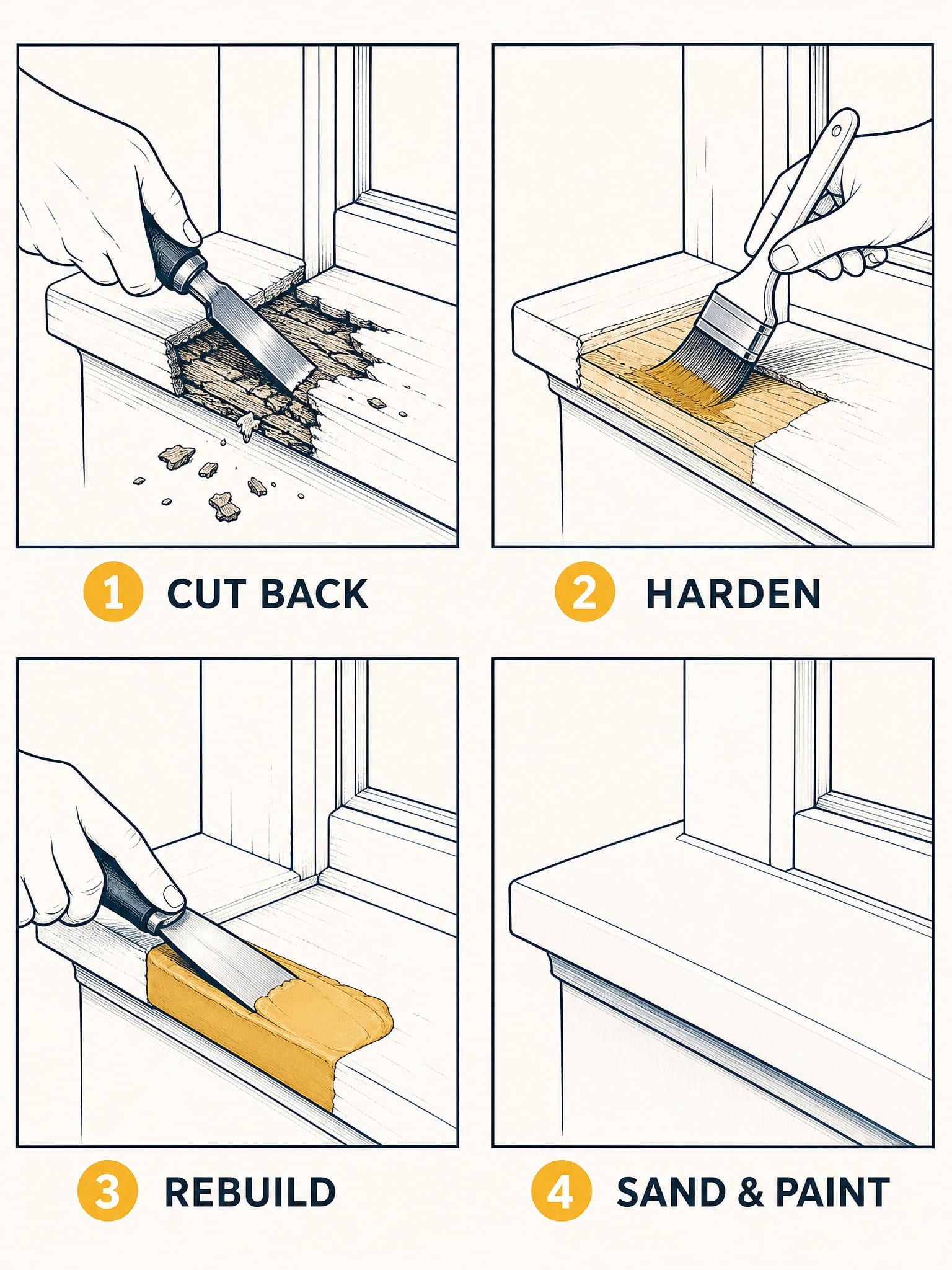 1 CUT BACK

2 HARDEN

3 REBUILD

4 SAND & PAINT